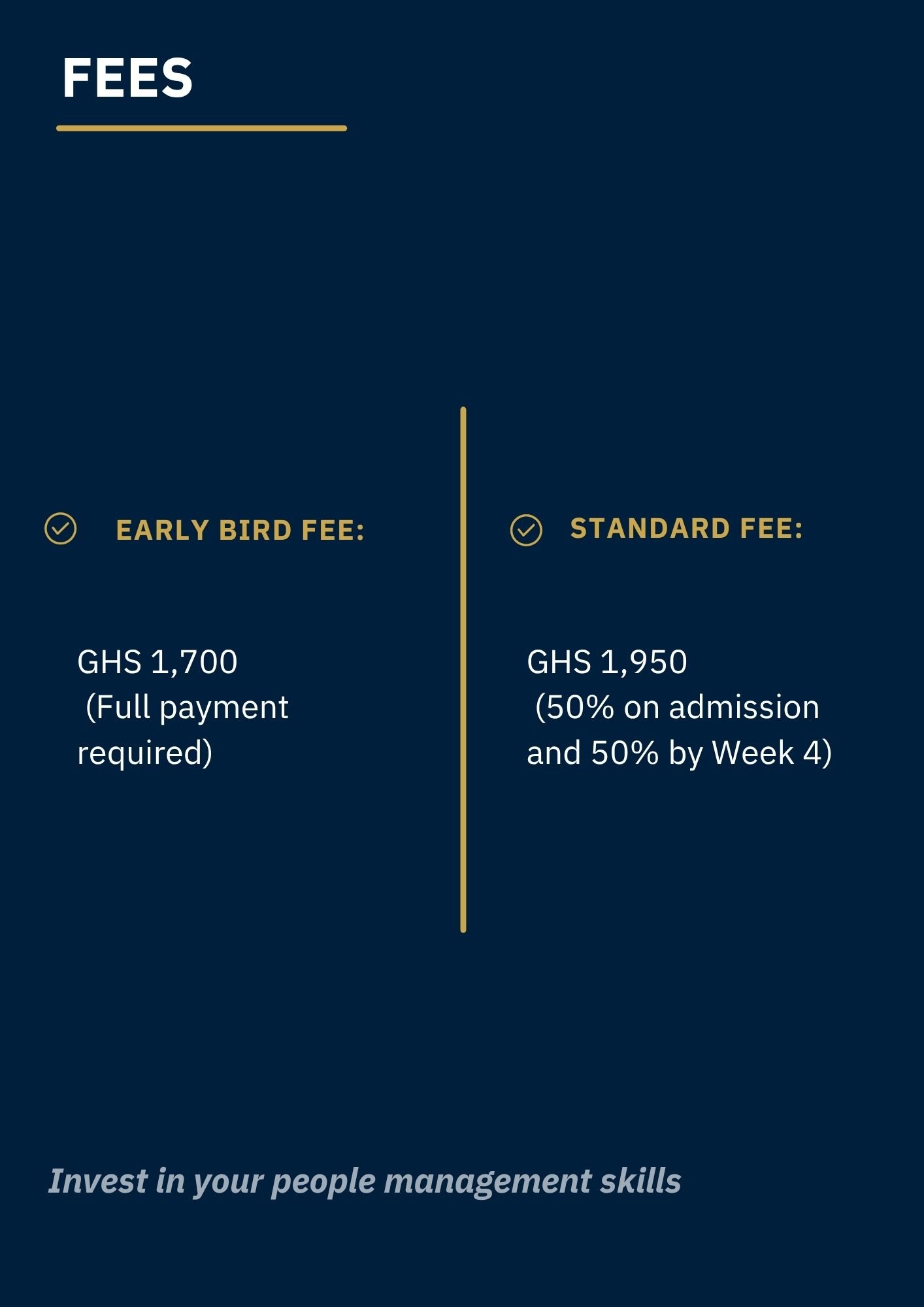 FEES

EARLY BIRD FEE:

GHS 1,700 (Full payment required)

STANDARD FEE:

GHS 1,950 (50% on admission and 50% by Week 4)

Invest in your people management skills